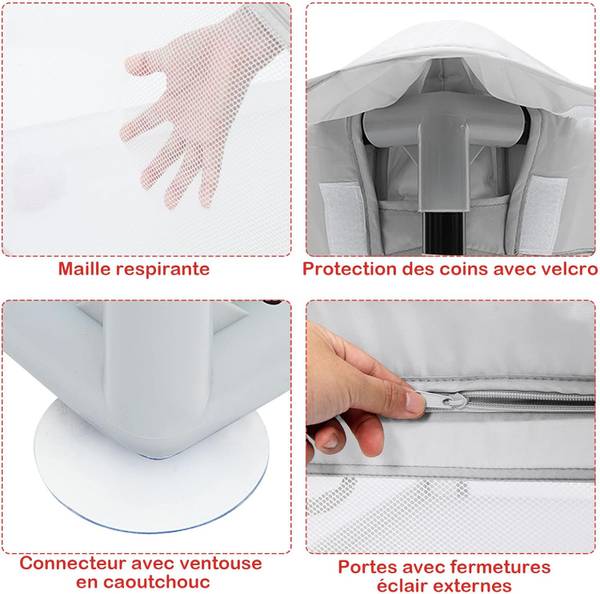 Maille respirante

Protection des coins avec velcro

Connecteur avec ventouse en caoutchouc

Portes avec fermetures éclair externes