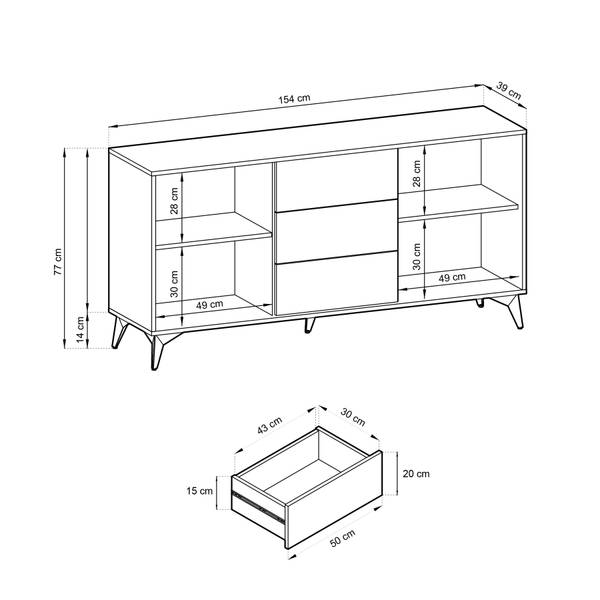 154 cm
39 cm
77 cm
14 cm
28 cm
30 cm
49 cm
28 cm
30 cm
49 cm
43 cm
30 cm
20 cm
15 cm
50 cm