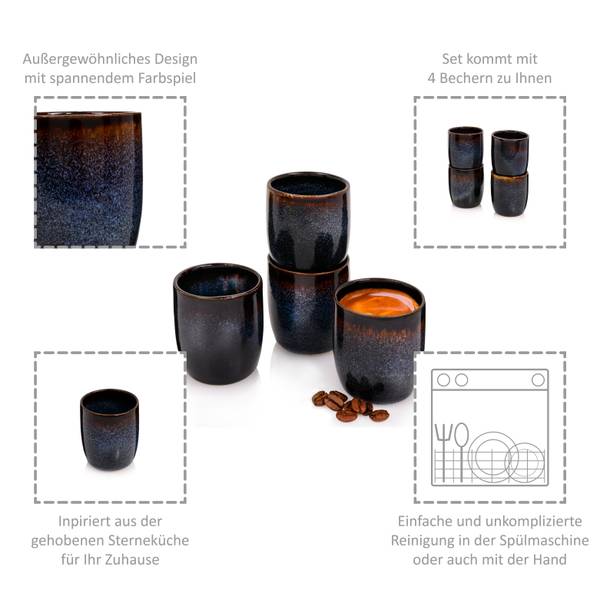 Außergewöhnliches Design mit spannendem Farbspiel

Set kommt mit 4 Bechern zu Ihnen

Inpiriert aus der gehobenen Sterneküche für Ihr Zuhause

Einfache und unkomplizierte Reinigung in der Spülmaschine oder auch mit der Hand