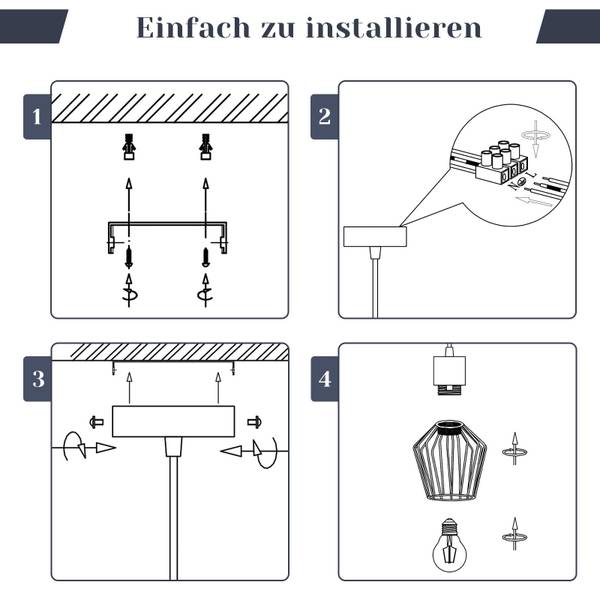 Einfach zu installieren

1

2

L
N

3

4