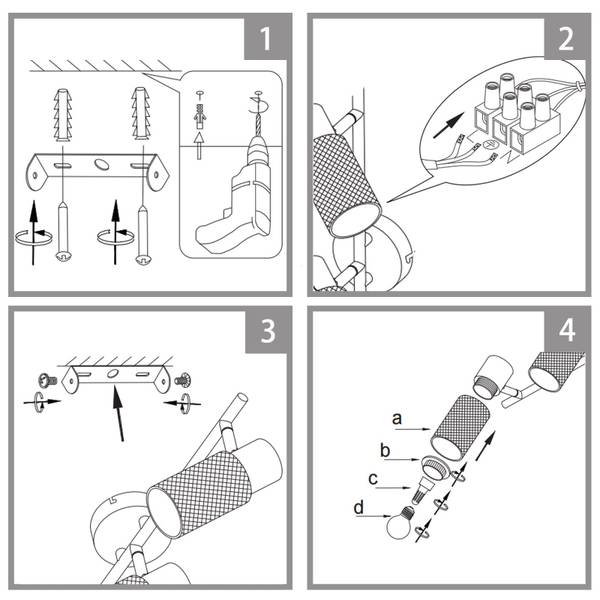 1

2

3

4

a

b

c

d