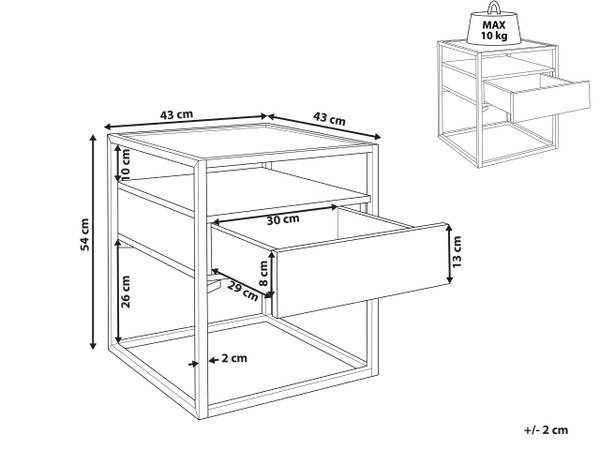 MAX
10 kg

43 cm
43 cm
10 cm
54 cm
30 cm
13 cm
8 cm
29 cm
26 cm
2 cm

+/- 2 cm