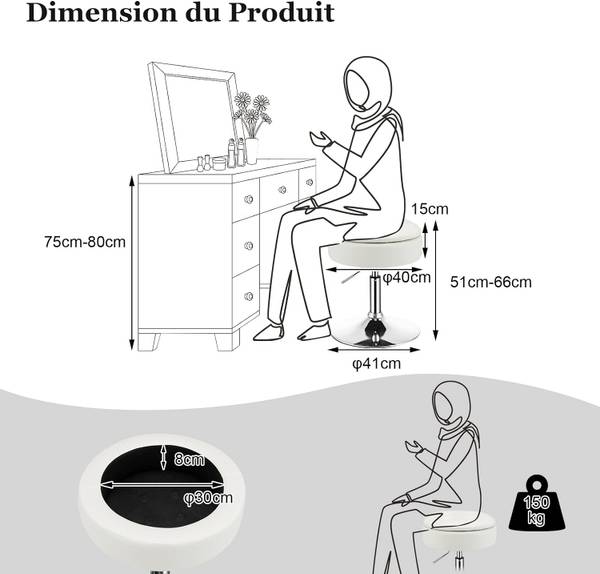 Dimension du Produit

75cm-80cm

15cm

φ40cm

51cm-66cm

φ41cm

8cm

φ30cm

150 kg