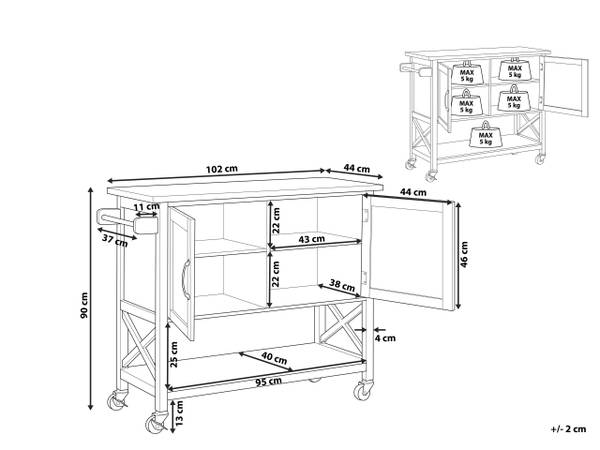 MAX
5 kg
MAX
5 kg
MAX
5 kg
MAX
5 kg
MAX
5 kg

102 cm
44 cm
44 cm
11 cm
37 cm
22 cm
43 cm
22 cm
38 cm
46 cm
90 cm
4 cm
25 cm
40 cm
95 cm
13 cm
+/- 2 cm