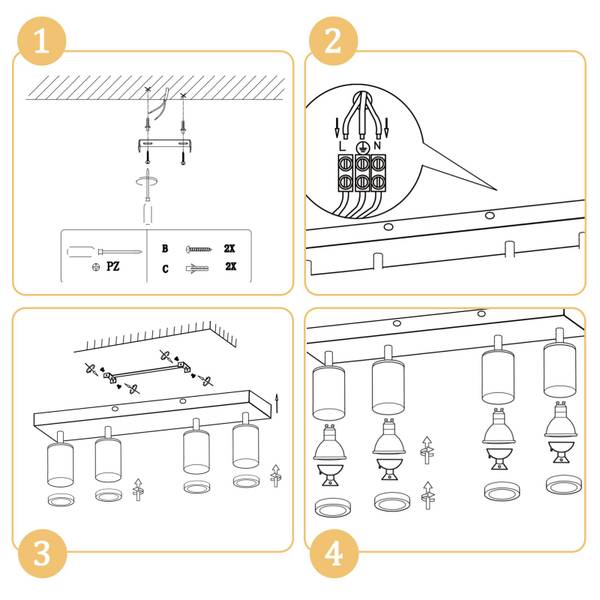 1

PZ

B

2X

C

2X

2

L

N

3

4