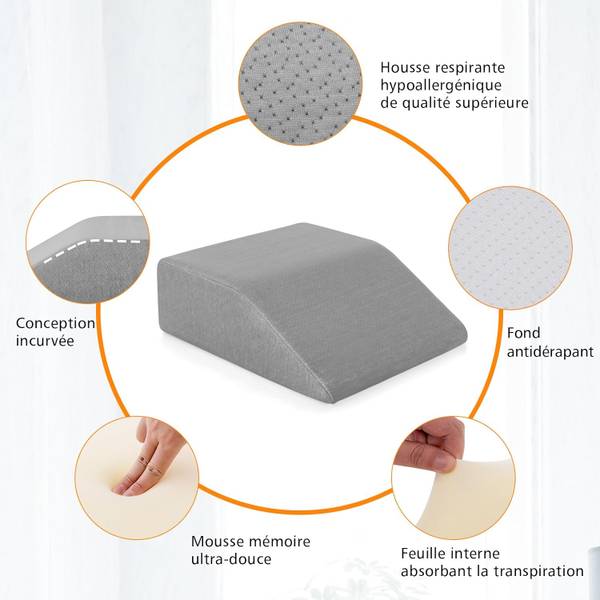 Housse respirante hypoallergénique de qualité supérieure

Conception incurvée

Fond antidérapant

Mousse mémoire ultra-douce

Feuille interne absorbant la transpiration