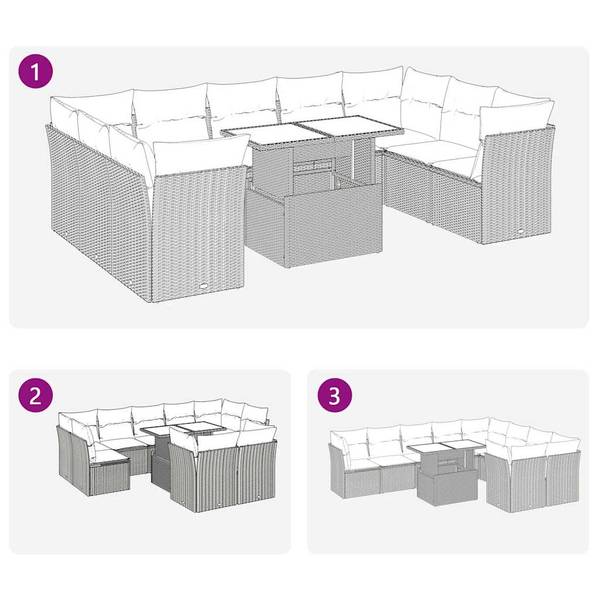 1

2

3