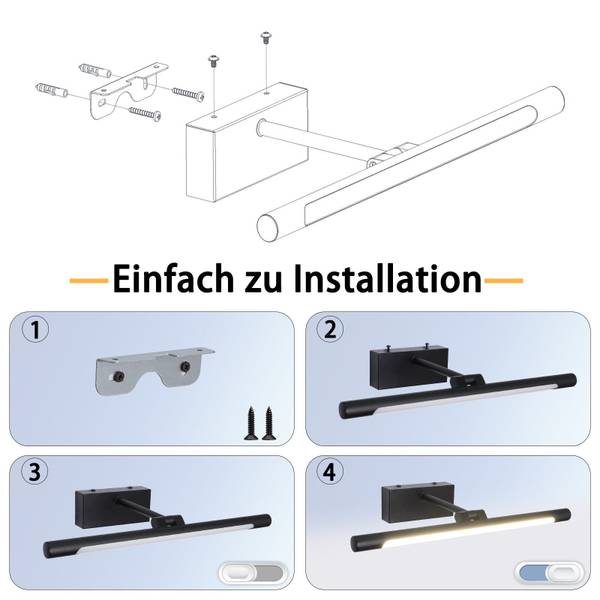 Einfach zu Installation

1

2

3

4