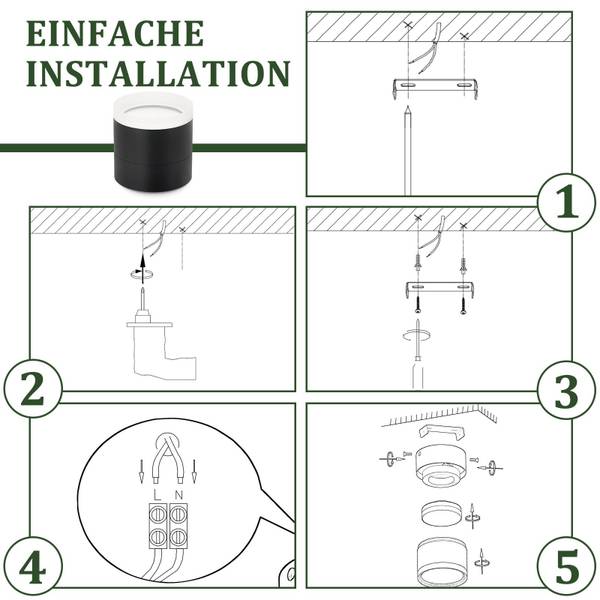 EINFACHE INSTALLATION

1

2

3

L N

4

5