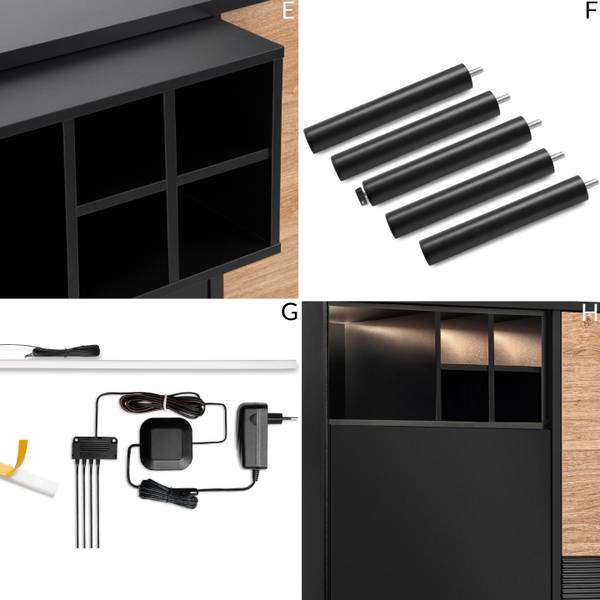 E

F

G

H