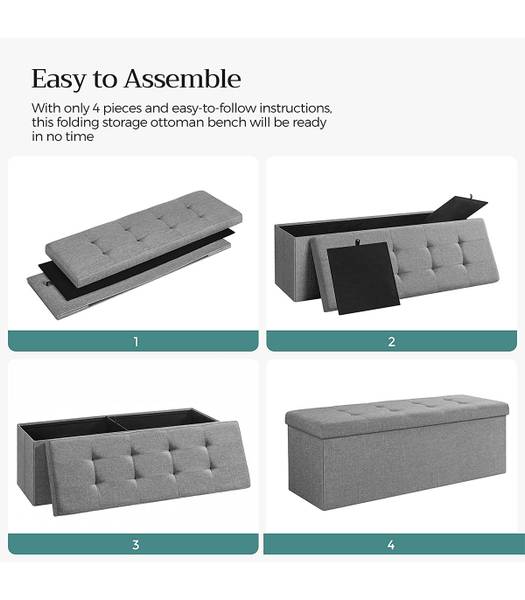 Easy to Assemble

With only 4 pieces and easy-to-follow instructions, this folding storage ottoman bench will be ready in no time

1

2

3

4