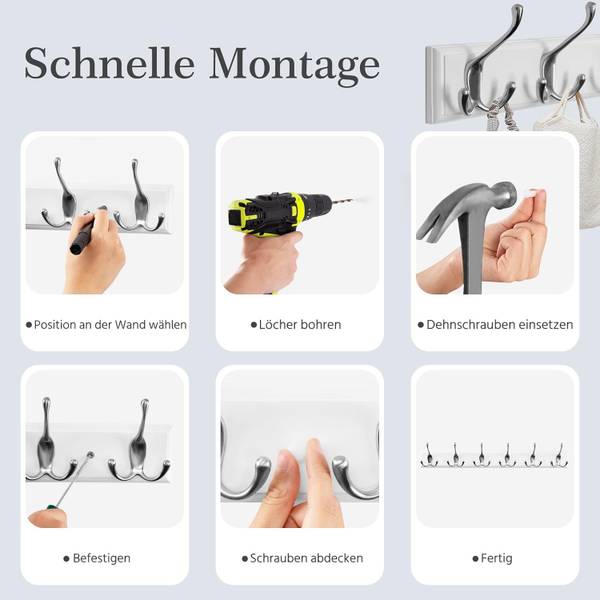 Schnelle Montage

● Position an der Wand wählen

● Löcher bohren

● Dehnschrauben einsetzen

● Befestigen

● Schrauben abdecken

● Fertig