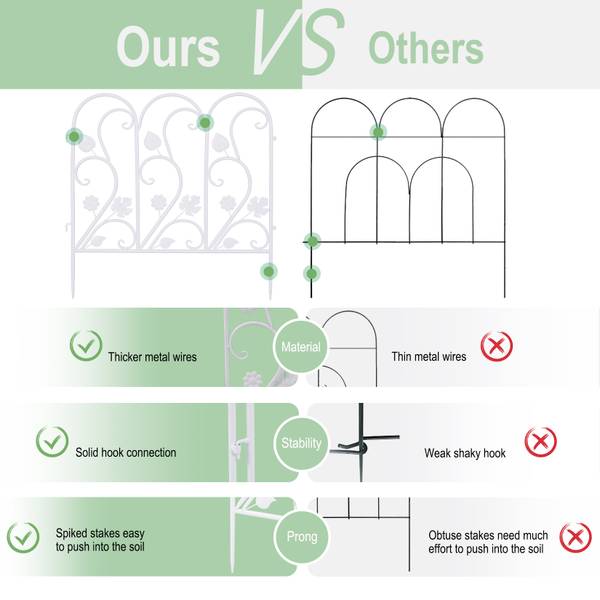 Ours VS Others

Thicker metal wires

Material

Thin metal wires

Solid hook connection

Stability

Weak shaky hook

Spiked stakes easy to push into the soil

Prong

Obtuse stakes need much effort to push into the soil