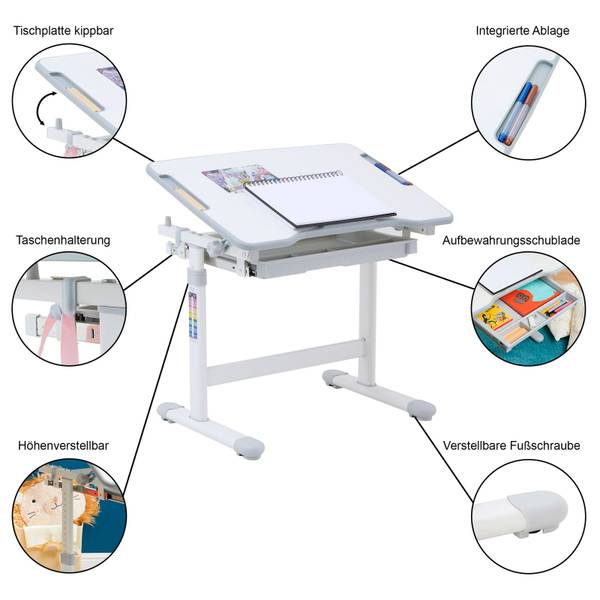 Tischplatte kippbar

Integrierte Ablage

Taschenhalterung

Aufbewahrungsschublade

Höhenverstellbar

Verstellbare Fußschraube