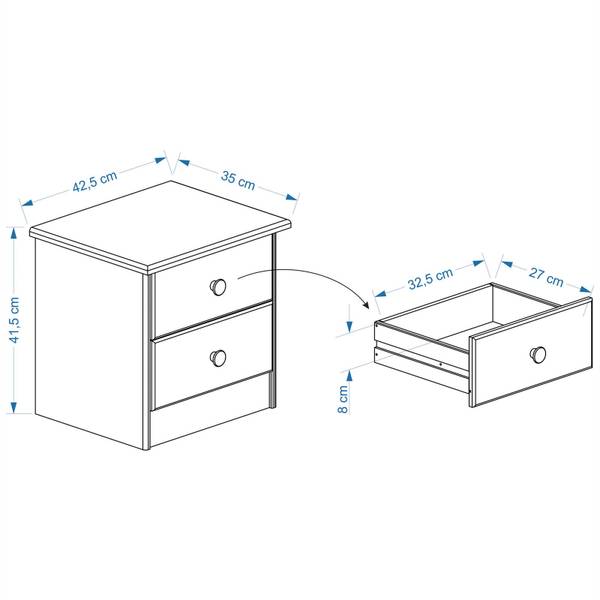 42,5 cm
35 cm
41,5 cm
32,5 cm
27 cm
8 cm