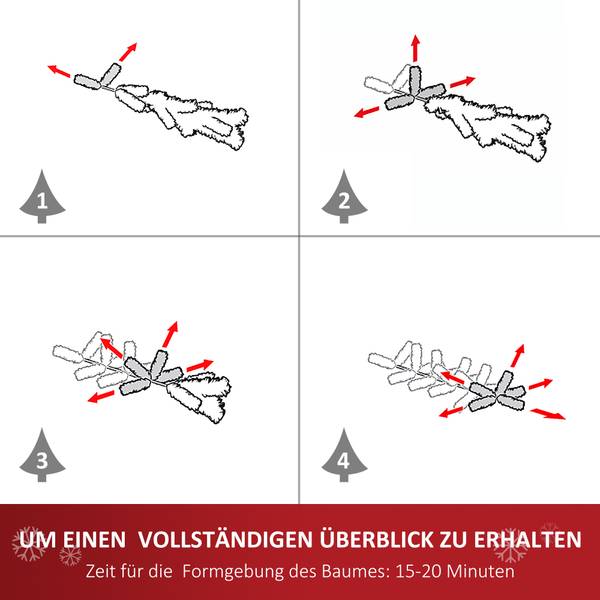 1

2

3

4

UM EINEN VOLLSTÄNDIGEN ÜBERBLICK ZU ERHALTEN

Zeit für die Formgebung des Baumes: 15-20 Minuten