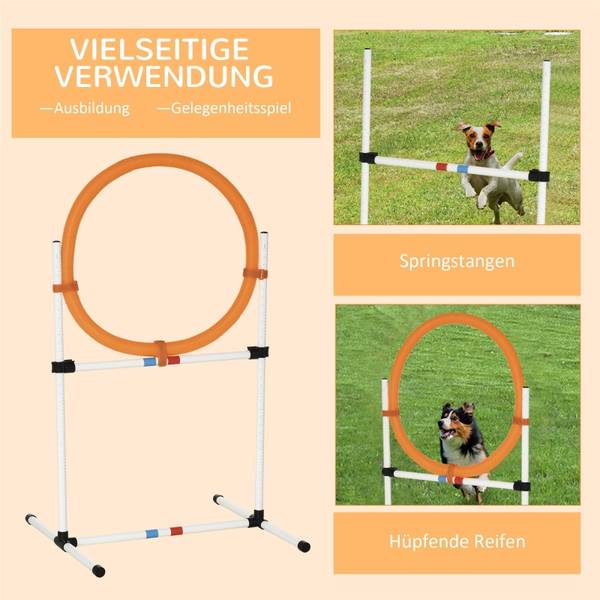 VIELSEITIGE VERWENDUNG

—Ausbildung —Gelegenheitsspiel

Springstangen

Hüpfende Reifen