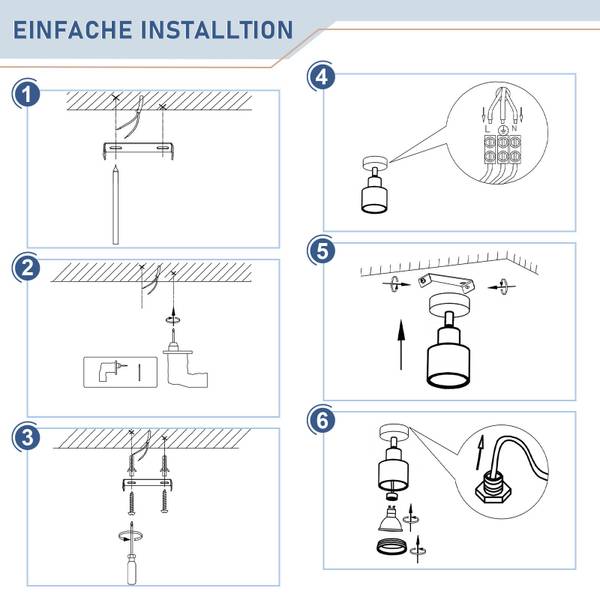 EINFACHE INSTALLTION

1

2

3

4

L N

5

6