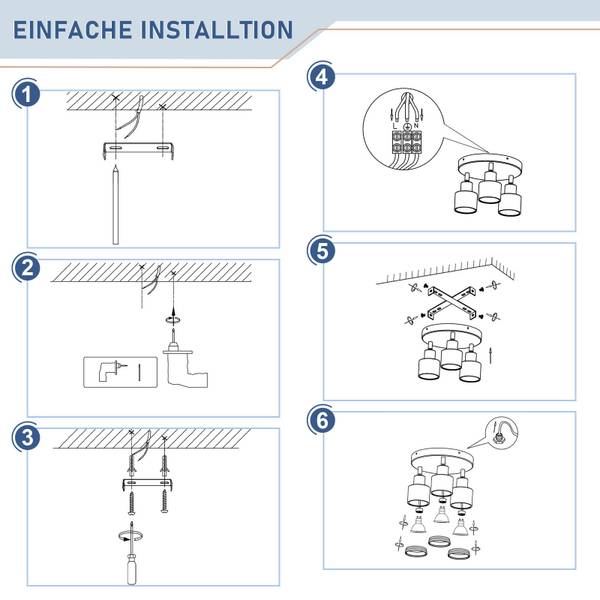 EINFACHE INSTALLTION

1

2

3

4

L N

5

6