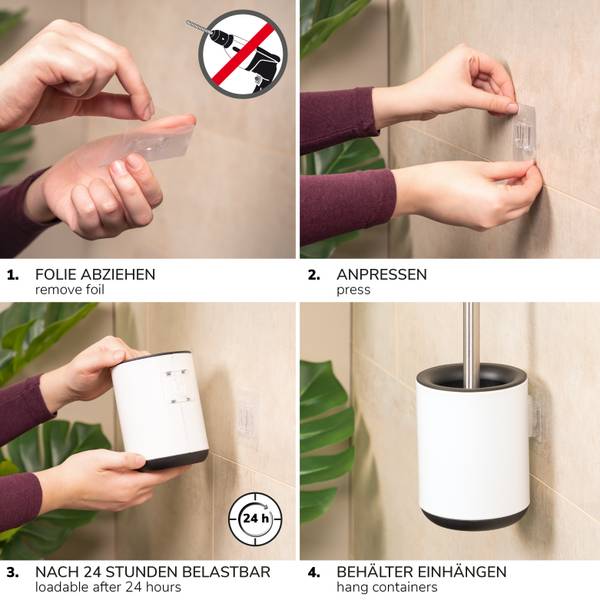 1. FOLIE ABZIEHEN
remove foil

2. ANPRESSEN
press

24 h

3. NACH 24 STUNDEN BELASTBAR
loadable after 24 hours

4. BEHÄLTER EINHÄNGEN
hang containers