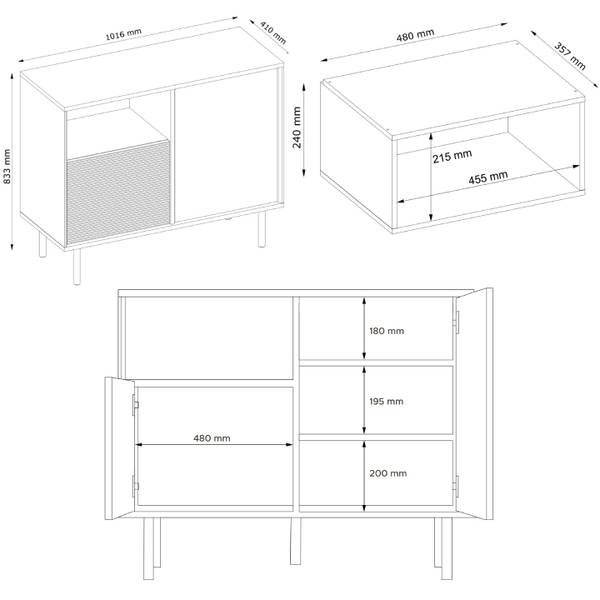 1016 mm
410 mm
833 mm

480 mm
357 mm
240 mm
215 mm
455 mm

180 mm
195 mm
480 mm
200 mm