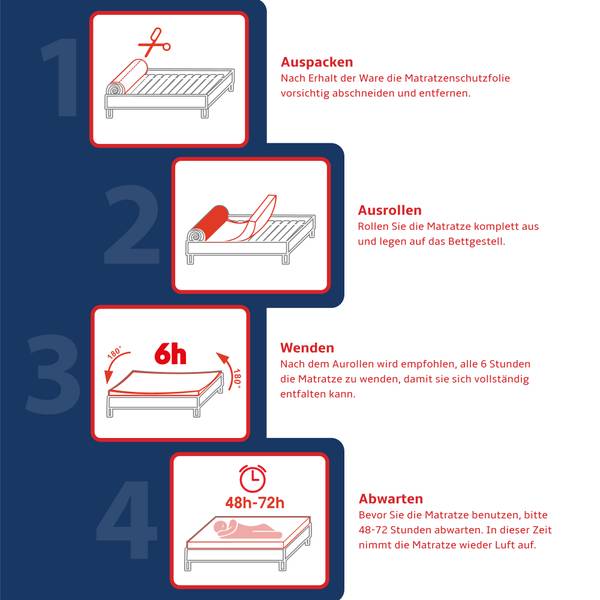 1

Auspacken
Nach Erhalt der Ware die Matratzenschutzfolie vorsichtig abschneiden und entfernen.

2

Ausrollen
Rollen Sie die Matratze komplett aus und legen auf das Bettgestell.

3

180°

6h

180°

Wenden
Nach dem Aurollen wird empfohlen, alle 6 Stunden die Matratze zu wenden, damit sie sich vollständig entfalten kann.

4

48h-72h

Abwarten
Bevor Sie die Matratze benutzen, bitte 48-72 Stunden abwarten. In dieser Zeit nimmt die Matratze wieder Luft auf.