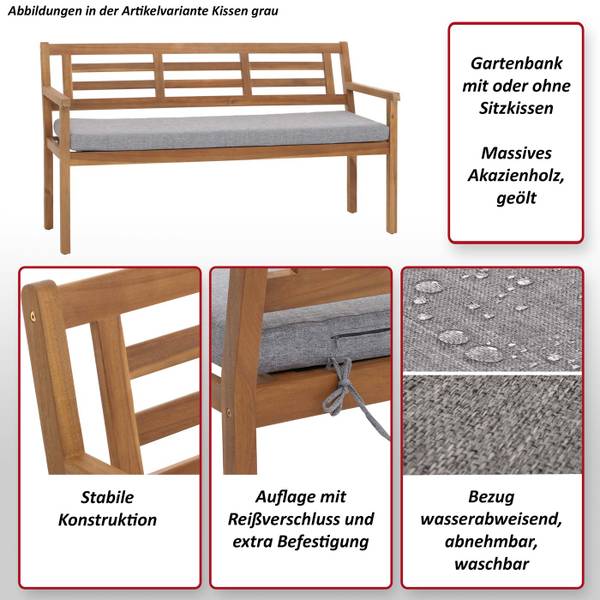 Abbildungen in der Artikelvariante Kissen grau

Gartenbank mit oder ohne Sitzkissen

Massives Akazienholz, geölt

Stabile Konstruktion

Auflage mit Reißverschluss und extra Befestigung

Bezug wasserabweisend, abnehmbar, waschbar