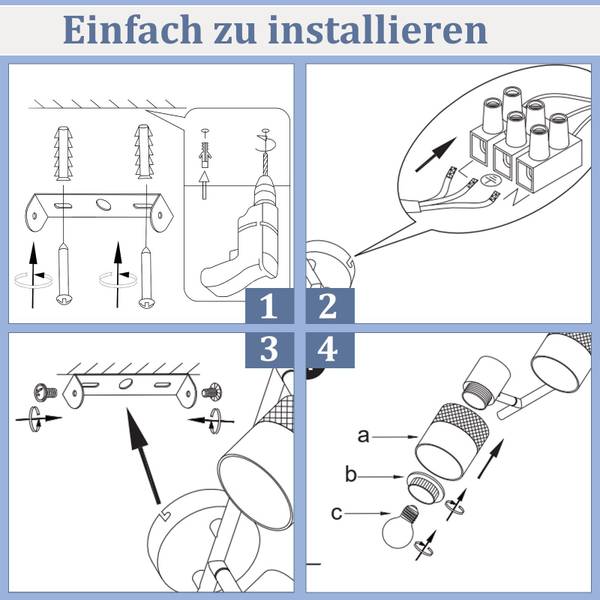 Einfach zu installieren

1

2

3

4

a

b

c