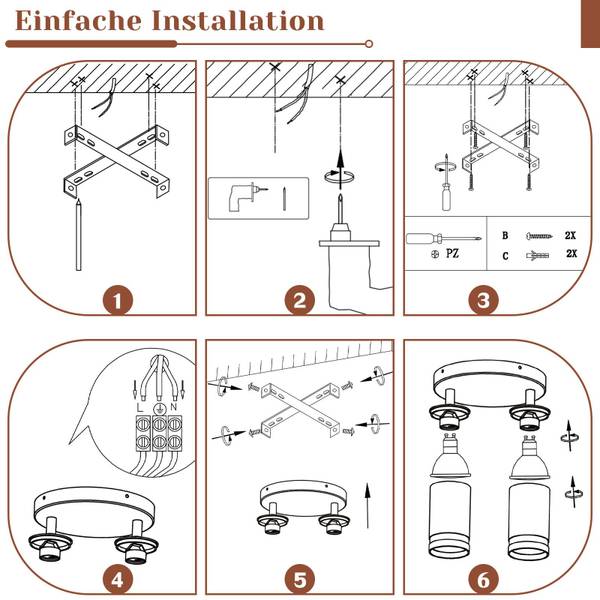 Einfache Installation

1

2

PZ

B 2X

C 2X

3

L N

4

5

6