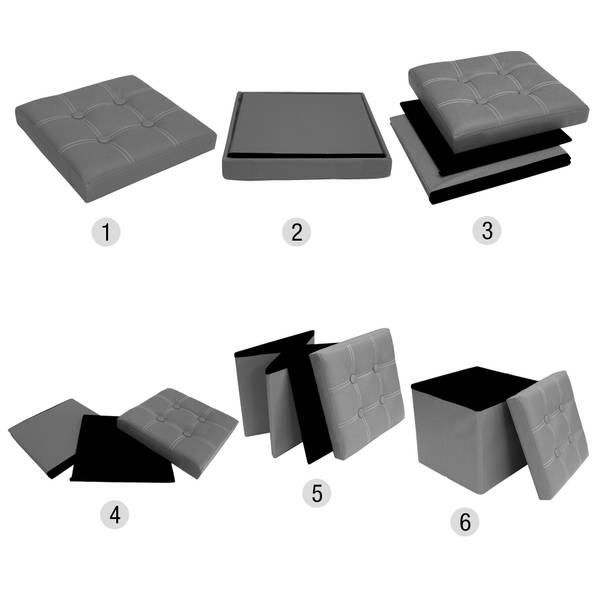 1

2

3

4

5

6