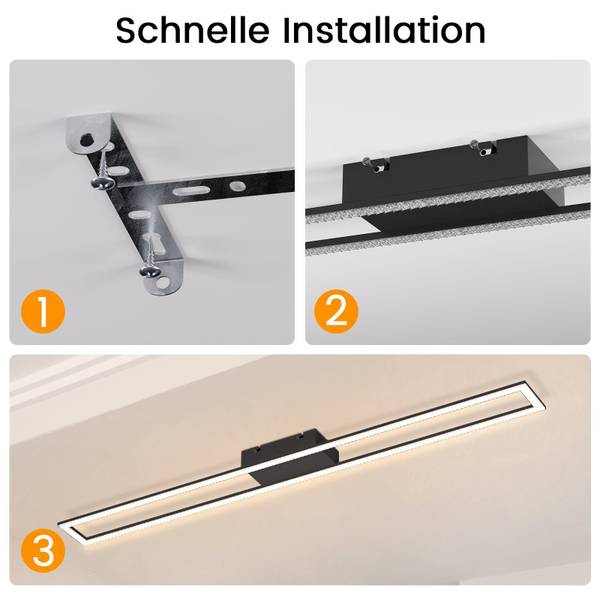 Schnelle Installation

1

2

3