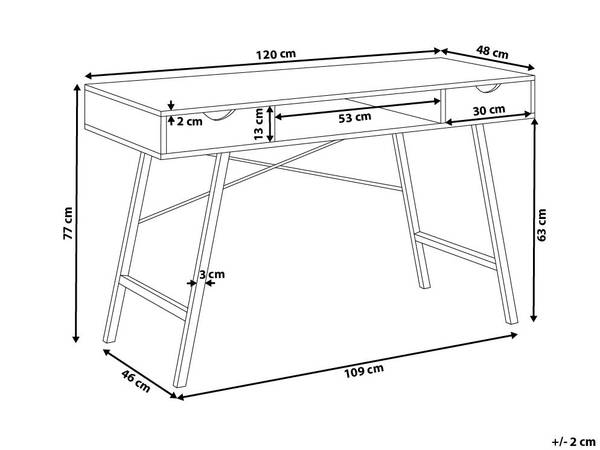 120 cm
48 cm
2 cm
13 cm
53 cm
30 cm
77 cm
63 cm
3 cm
46 cm
109 cm
+/- 2 cm