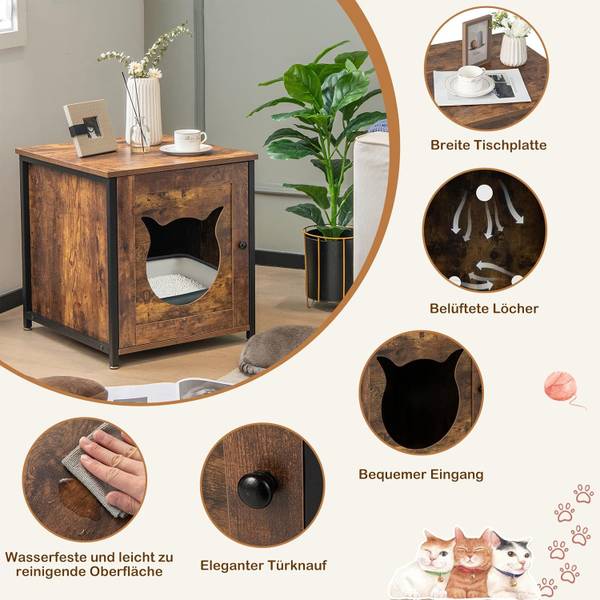 Breite Tischplatte

Belüftete Löcher

Bequemer Eingang

Wasserfeste und leicht zu reinigende Oberfläche

Eleganter Türknauf