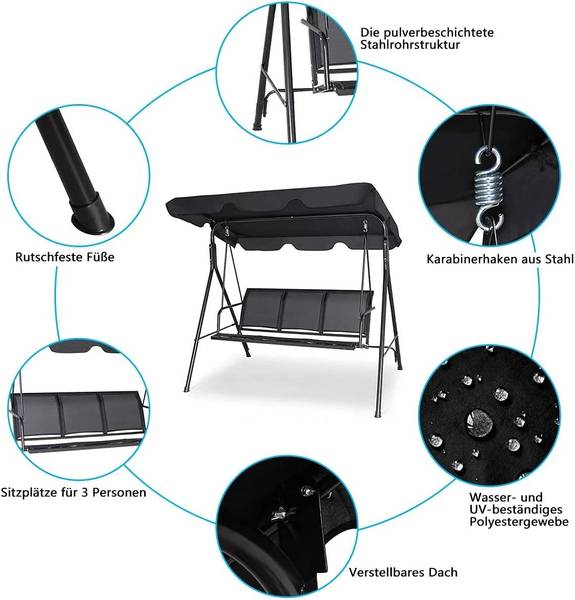 Die pulverbeschichtete Stahlrohrstruktur

Rutschfeste Füße

Karabinerhaken aus Stahl

Sitzplätze für 3 Personen

Wasser- und UV-beständiges Polyestergewebe

Verstellbares Dach