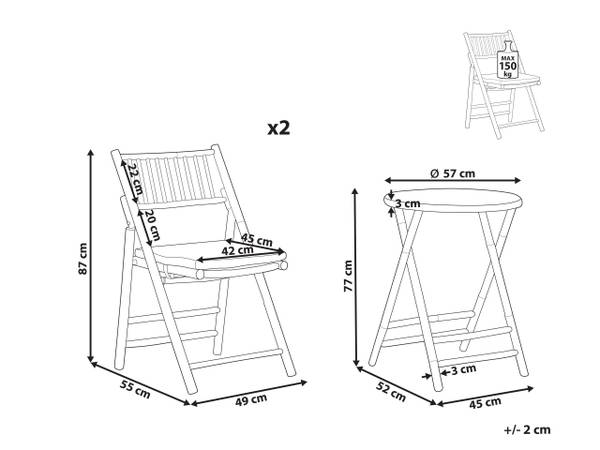 MAX
150
kg

x2

22 cm
20 cm
45 cm
42 cm
87 cm
55 cm
49 cm

Ø 57 cm
3 cm
77 cm
3 cm
52 cm
45 cm

+/- 2 cm