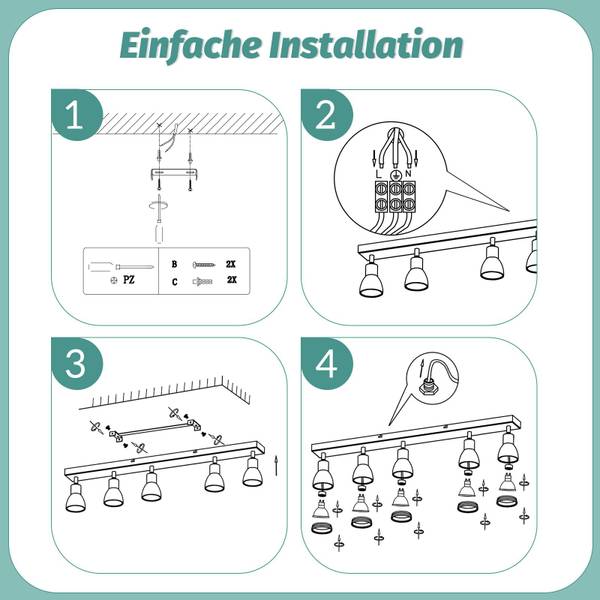 Einfache Installation

1

PZ

B 2X

C 2X

2

L N

3

4