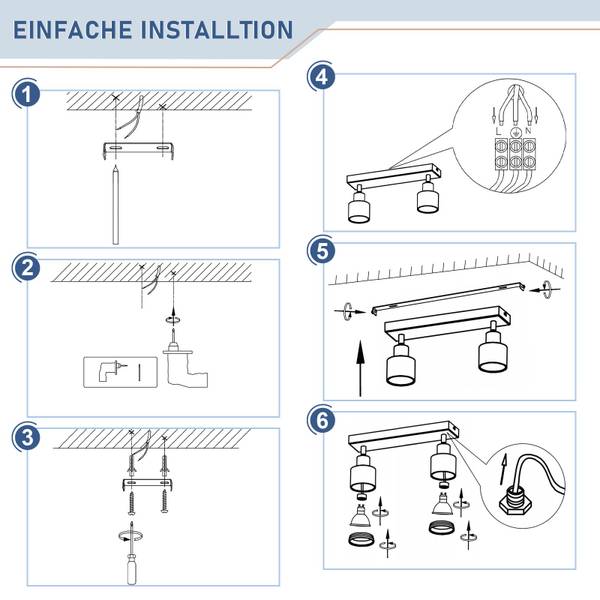 EINFACHE INSTALLTION

1

2

3

4

L N

5

6