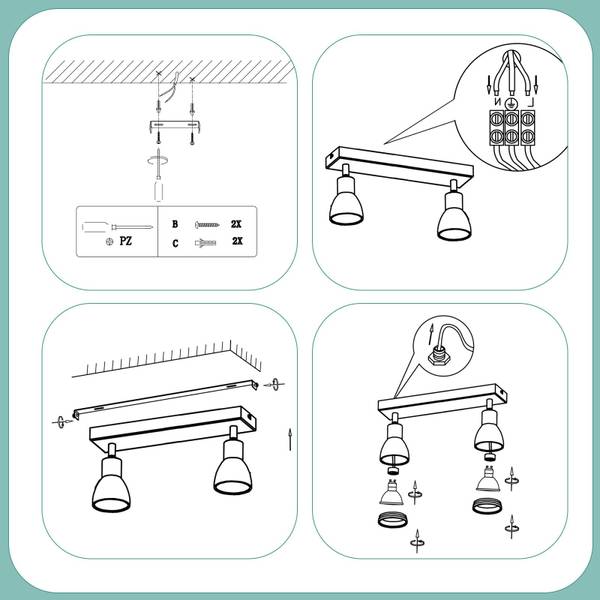 PZ
B 2X
C 2X
N L