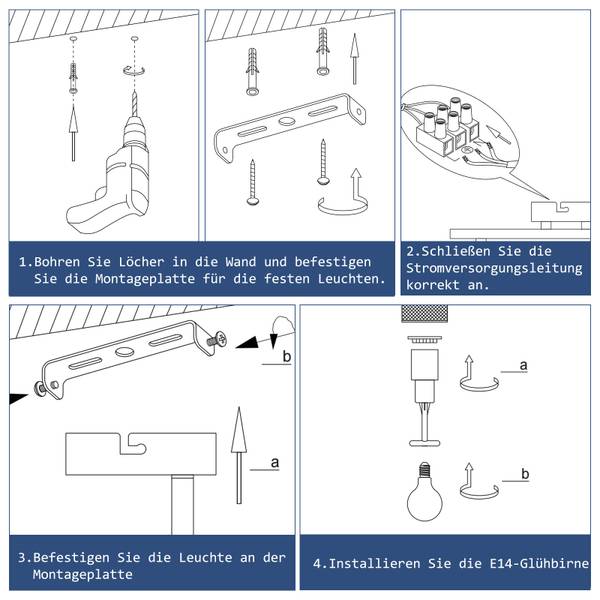 1.Bohren Sie Löcher in die Wand und befestigen Sie die Montageplatte für die festen Leuchten.

2.Schließen Sie die Stromversorgungsleitung korrekt an.

b

a

3.Befestigen Sie die Leuchte an der Montageplatte

a

b

4.Installieren Sie die E14-Glühbirne