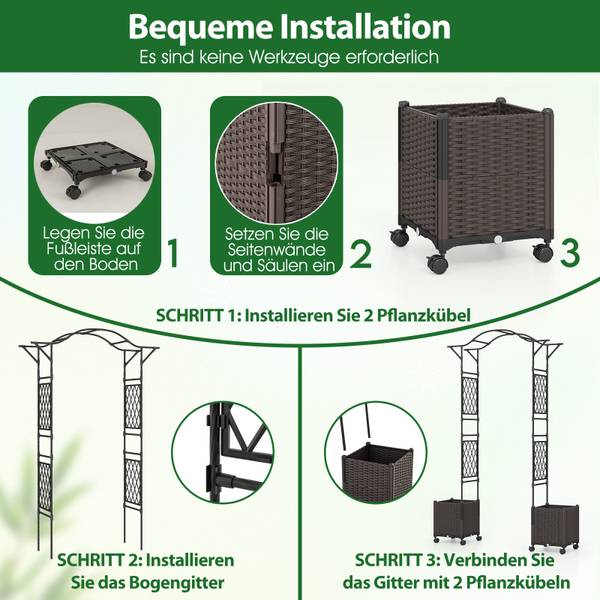 Bequeme Installation
Es sind keine Werkzeuge erforderlich

Legen Sie die Fußleiste auf den Boden
1

Setzen Sie die Seitenwände und Säulen ein
2

3

SCHRITT 1: Installieren Sie 2 Pflanzkübel

SCHRITT 2: Installieren Sie das Bogengitter

SCHRITT 3: Verbinden Sie das Gitter mit 2 Pflanzkübeln