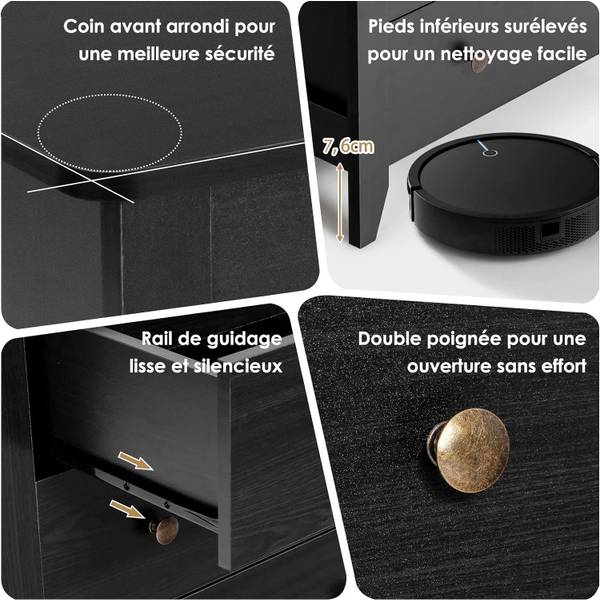 Coin avant arrondi pour une meilleure sécurité

Pieds inférieurs surélevés pour un nettoyage facile

7,6cm

Rail de guidage lisse et silencieux

Double poignée pour une ouverture sans effort