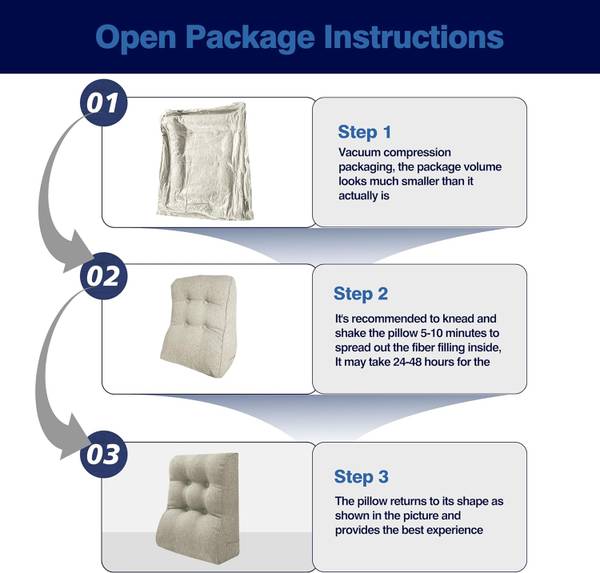 Open Package Instructions

01

Step 1
Vacuum compression packaging, the package volume looks much smaller than it actually is

02

Step 2
It's recommended to knead and shake the pillow 5-10 minutes to spread out the fiber filling inside, It may take 24-48 hours for the

03

Step 3
The pillow returns to its shape as shown in the picture and provides the best experience