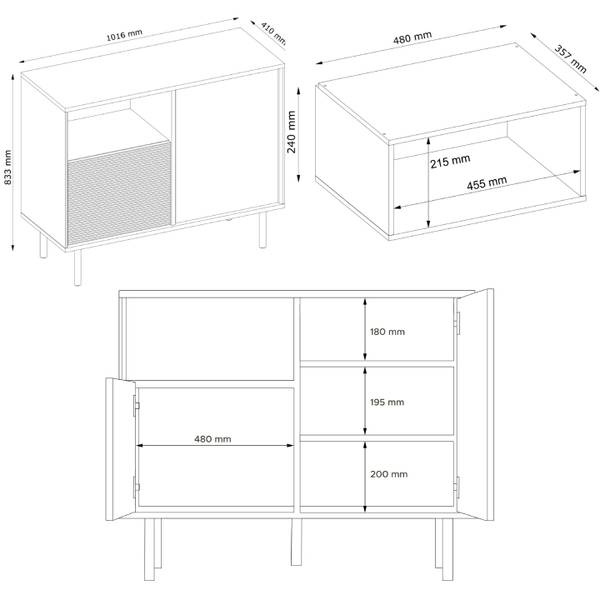 1016 mm
410 mm
833 mm
480 mm
357 mm
240 mm
215 mm
455 mm
180 mm
195 mm
480 mm
200 mm