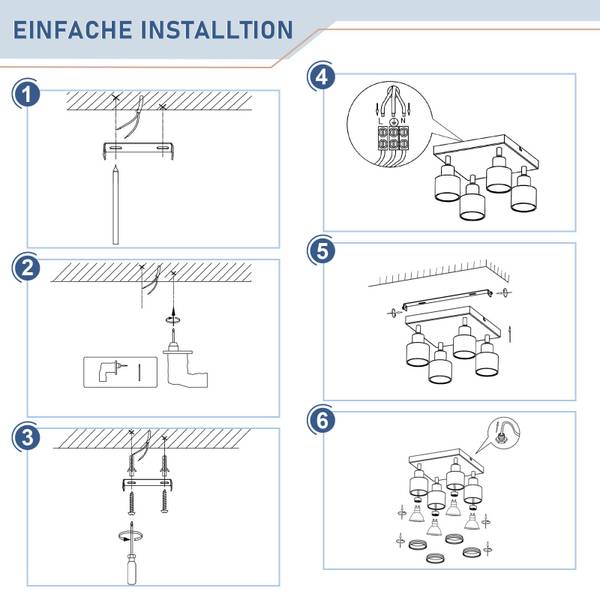 EINFACHE INSTALLTION

1

2

3

4

L N

5

6