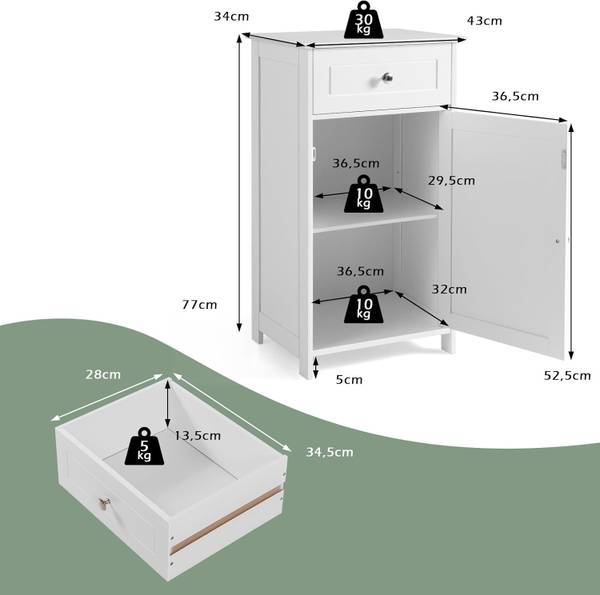 34cm
30 kg
43cm
36,5cm
36,5cm
10 kg
29,5cm
36,5cm
10 kg
32cm
77cm
5cm
52,5cm
28cm
5 kg
13,5cm
34,5cm