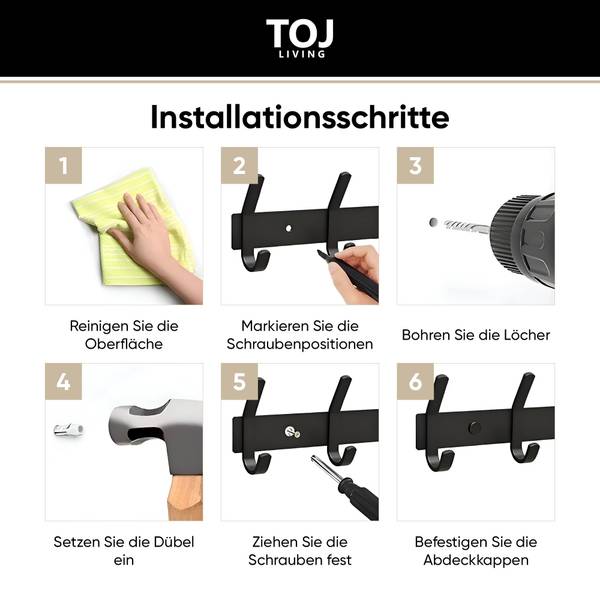 TOJ
LIVING

Installationsschritte

1

Reinigen Sie die Oberfläche

2

Markieren Sie die Schraubenpositionen

3

Bohren Sie die Löcher

4

Setzen Sie die Dübel ein

5

Ziehen Sie die Schrauben fest

6

Befestigen Sie die Abdeckkappen