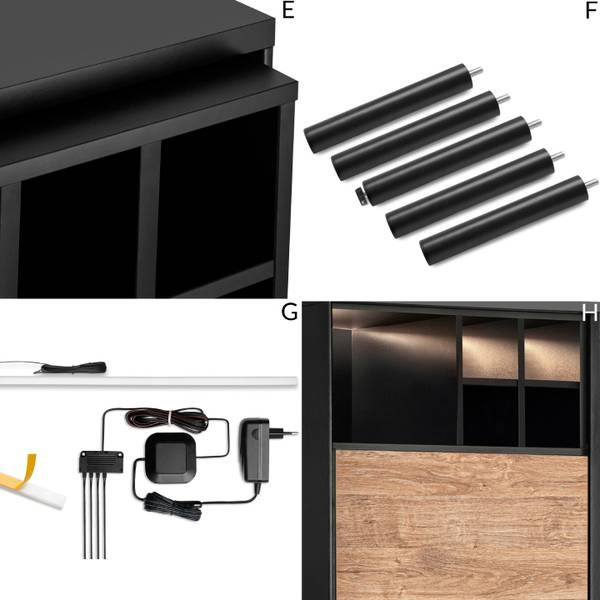 E

F

G

H