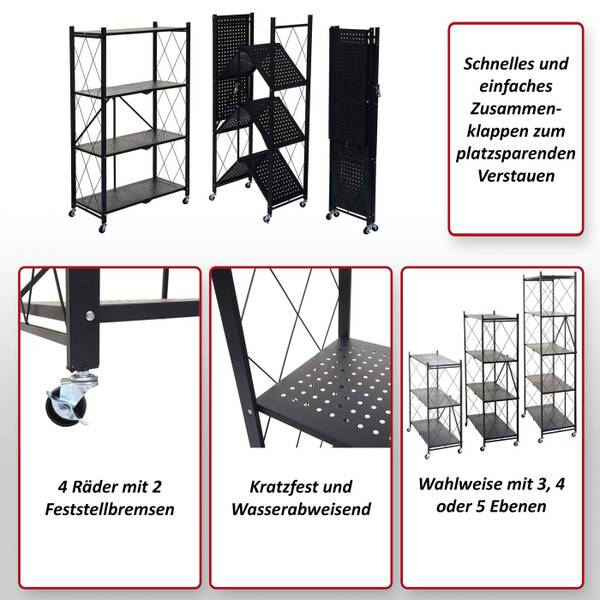 Schnelles und einfaches Zusammenklappen zum platzsparenden Verstauen

4 Räder mit 2 Feststellbremsen

Kratzfest und Wasserabweisend

Wahlweise mit 3, 4 oder 5 Ebenen