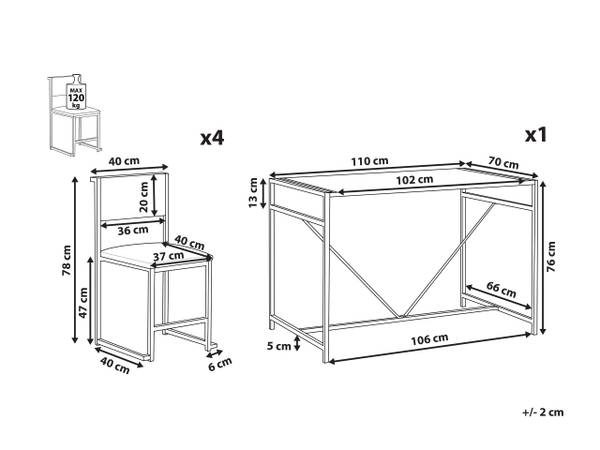 MAX
120
kg

x4

40 cm
20 cm
36 cm
40 cm
37 cm
78 cm
47 cm
40 cm
6 cm

x1

110 cm
70 cm
102 cm
13 cm
76 cm
66 cm
5 cm
106 cm

+/- 2 cm