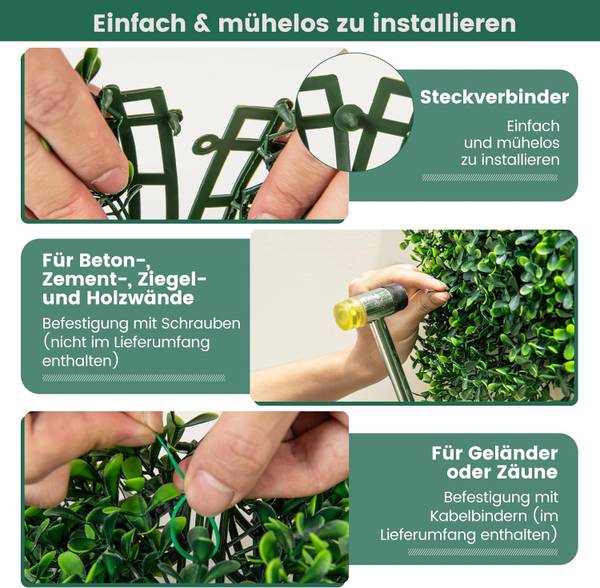 Einfach & mühelos zu installieren

Steckverbinder

Einfach und mühelos zu installieren

Für Beton-, Zement-, Ziegel- und Holzwände

Befestigung mit Schrauben (nicht im Lieferumfang enthalten)

Für Geländer oder Zäune

Befestigung mit Kabelbindern (im Lieferumfang enthalten)